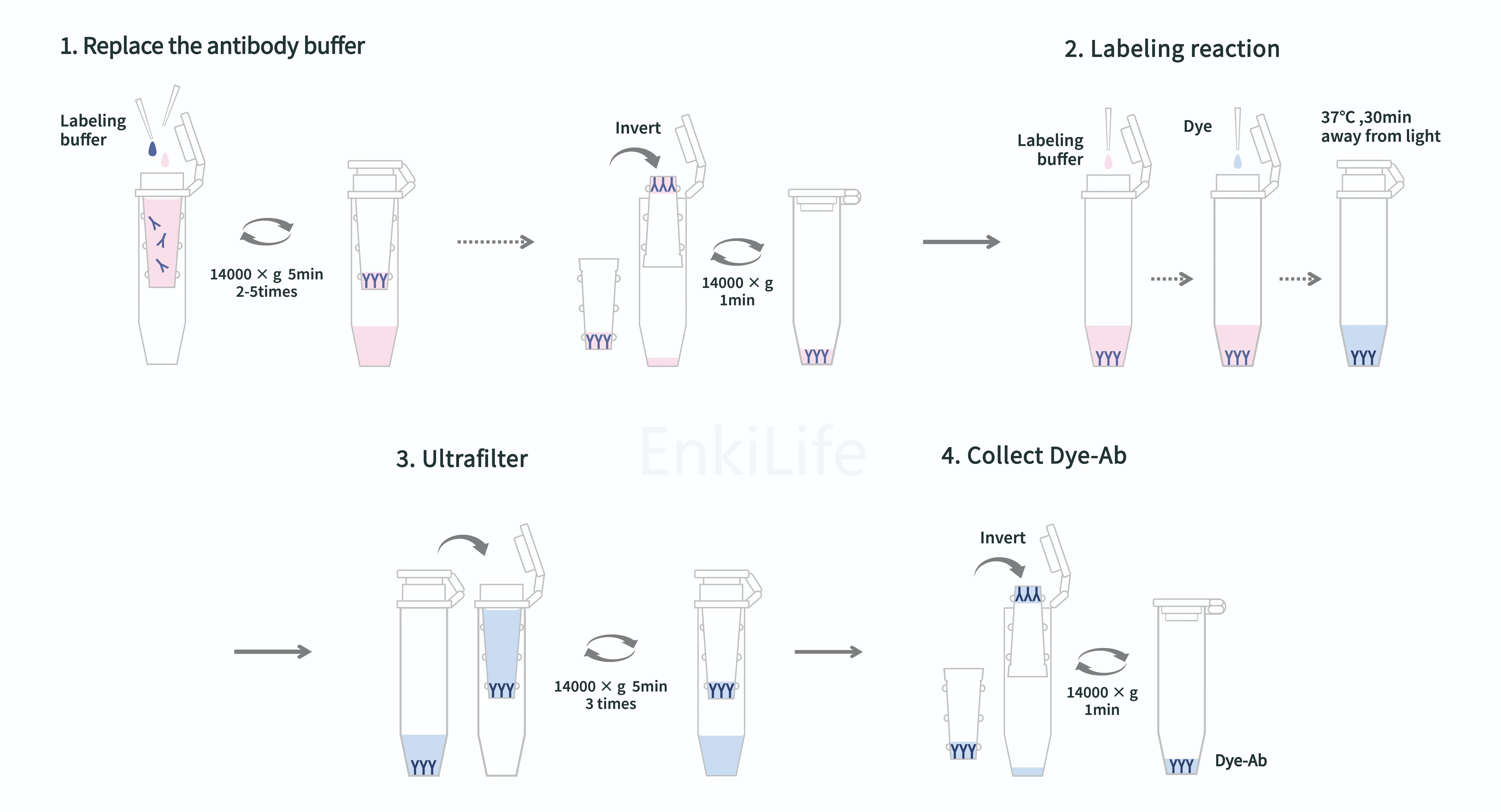 1. Replace the antibody buffer

Labeling buffer

14000 × g 5min
2-5times

Invert

14000 × g
1min

2. Labeling reaction

Labeling buffer

Dye

37°C ,30min
away from light

EnkiLife

3. Ultrafilter

14000 × g 5min
3 times

4. Collect Dye-Ab

Invert

14000 × g
1min

Dye-Ab