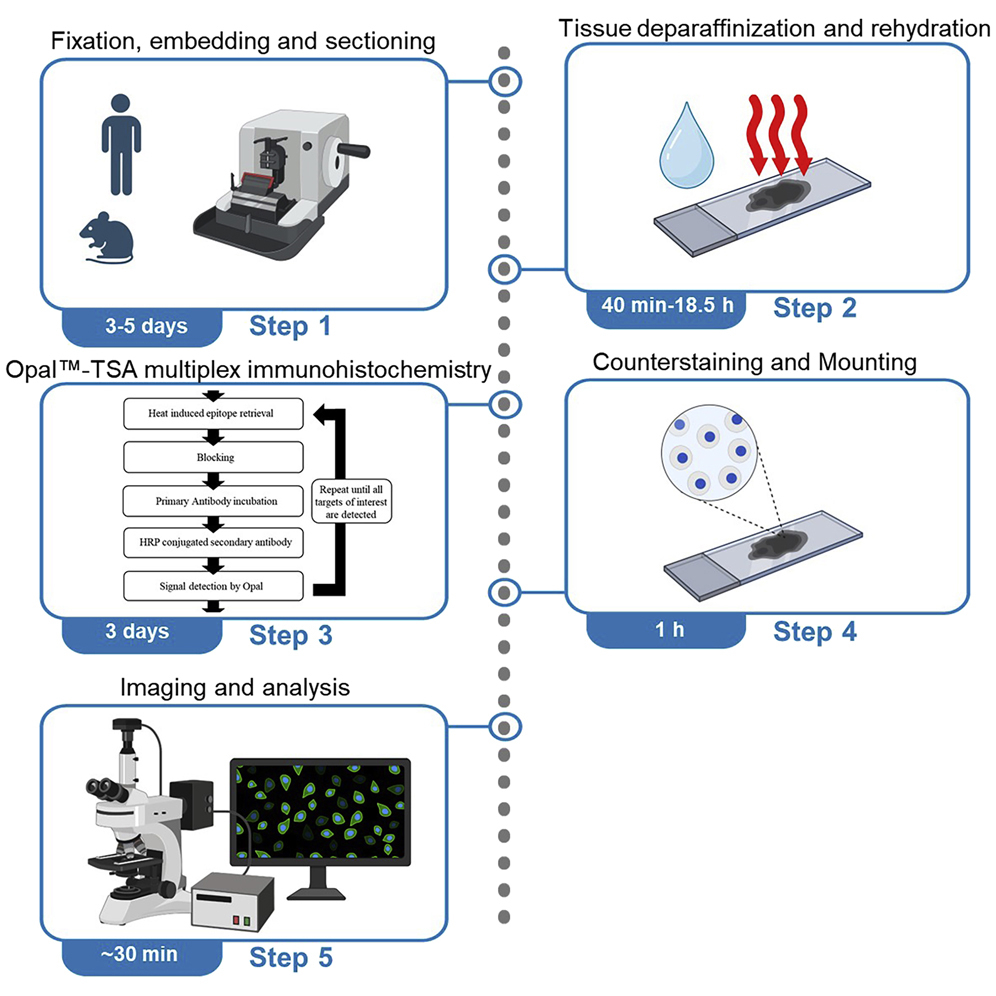 Fixation, embedding and sectioning

3-5 days
Step 1

Tissue deparaffinization and rehydration

40 min-18.5 h
Step 2

Opal™-TSA multiplex immunohistochemistry

Heat induced epitope retrieval

Blocking

Primary Antibody incubation

HRP conjugated secondary antibody

Signal detection by Opal

Repeat until all targets of interest are detected

3 days
Step 3

Counterstaining and Mounting

1 h
Step 4

Imaging and analysis

~30 min
Step 5